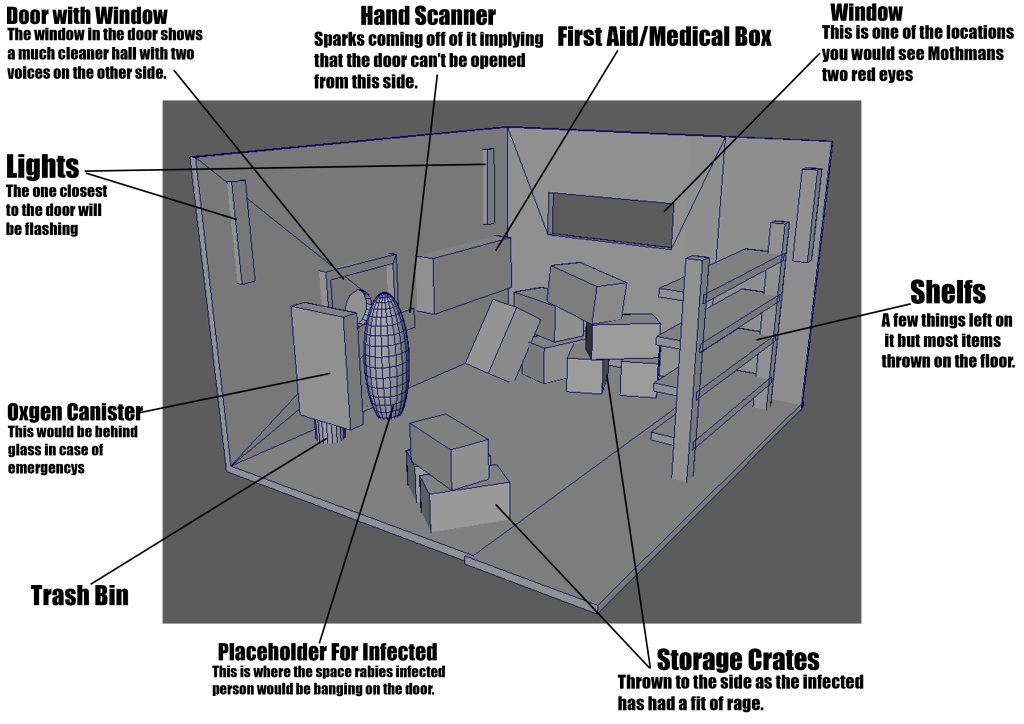 Door with Window
The window in the door shows a much cleaner hall with two voices on the other side.

Hand Scanner
Sparks coming off of it implying that the door can't be opened from this side.

First Aid/Medical Box

Window
This is one of the locations you would see Mothmans two red eyes

Lights
The one closest to the door will be flashing

Shelfs
A few things left on it but most items thrown on the floor.

Oxgen Canister
This would be behind glass in case of emergencys

Trash Bin

Placeholder For Infected
This is where the space rabies infected person would be banging on the door.

Storage Crates
Thrown to the side as the infected has had a fit of rage.